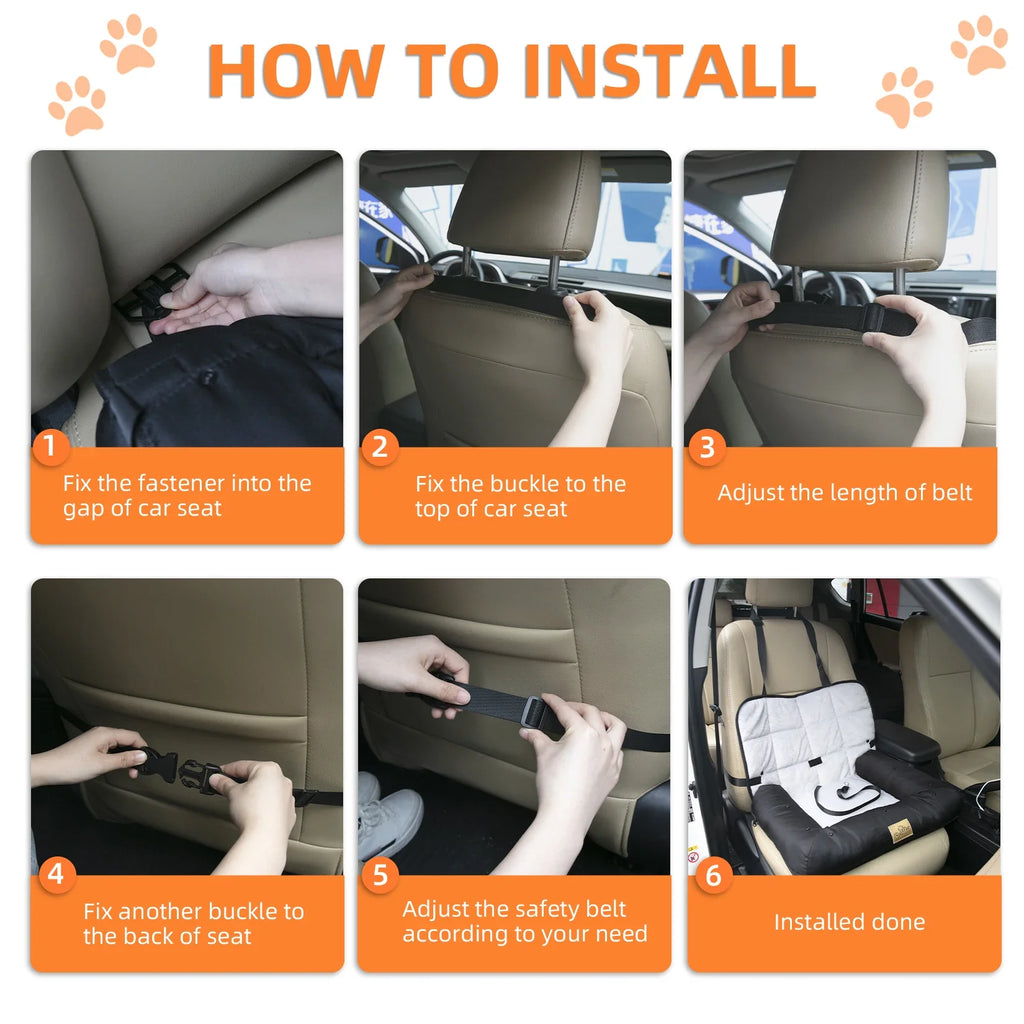 HOW TO INSTALL

1
Fix the fastener into the gap of car seat

2
Fix the buckle to the top of car seat

3
Adjust the length of belt

4
Fix another buckle to the back of seat

5
Adjust the safety belt according to your need

6
Installed done