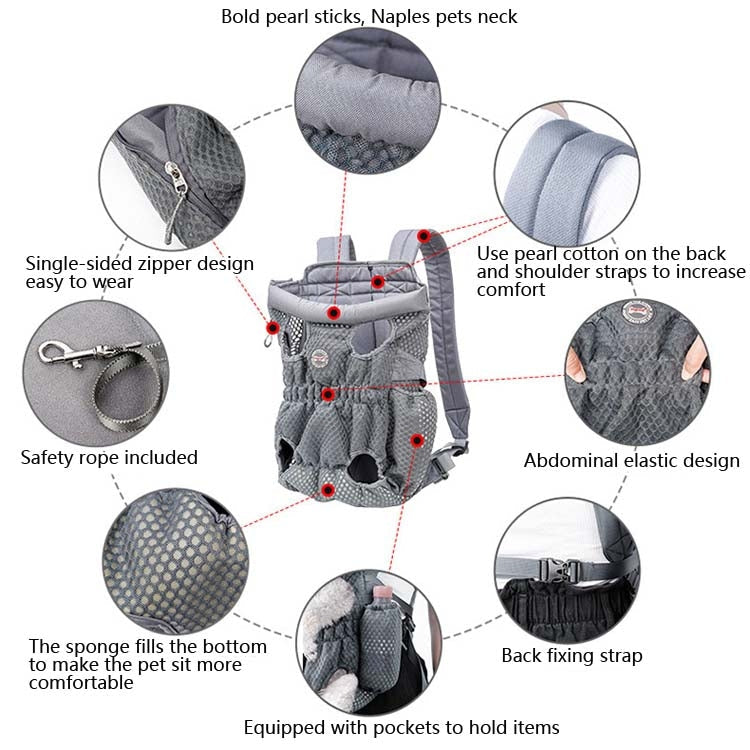 Bold pearl sticks, Naples pets neck

Single-sided zipper design easy to wear

Use pearl cotton on the back and shoulder straps to increase comfort

Safety rope included

Abdominal elastic design

The sponge fills the bottom to make the pet sit more comfortable

Back fixing strap

Equipped with pockets to hold items